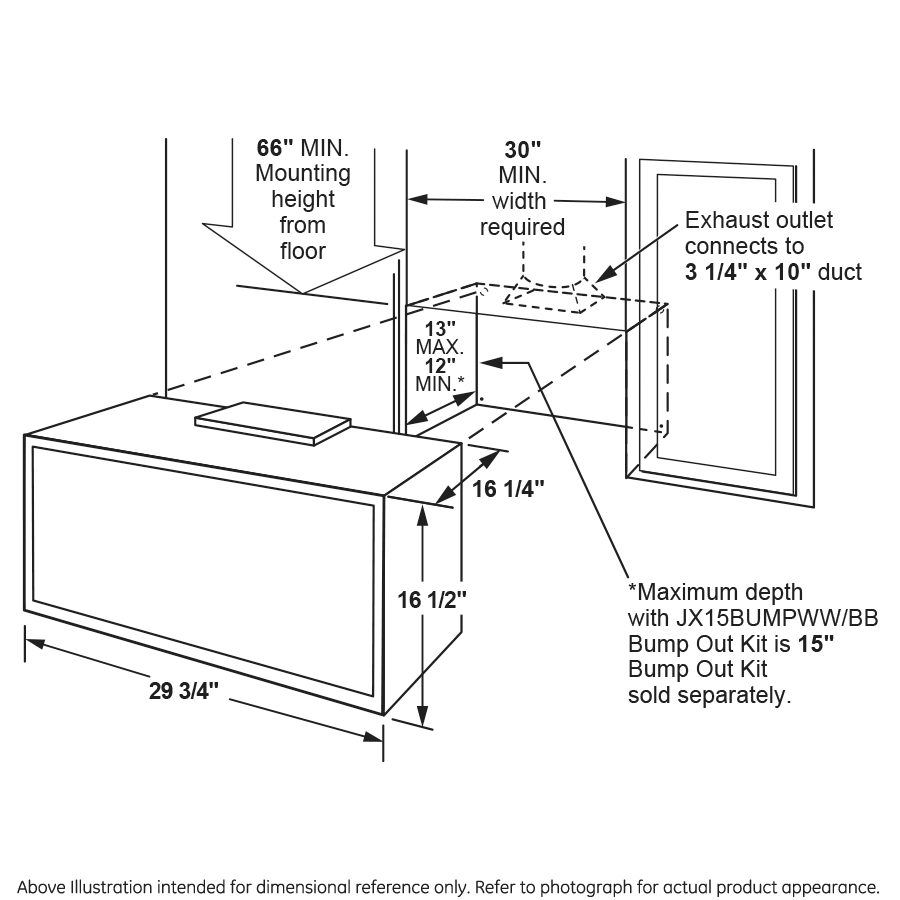 66" MIN. Mounting height from floor

30" MIN. width required

Exhaust outlet connects to 3 1/4" x 10" duct

13" MAX. 12" MIN.*

16 1/4"

16 1/2"

29 3/4"

*Maximum depth with JX15BUMPWW/BB Bump Out Kit is 15" Bump Out Kit sold separately.

Above Illustration intended for dimensional reference only. Refer to photograph for actual product appearance.